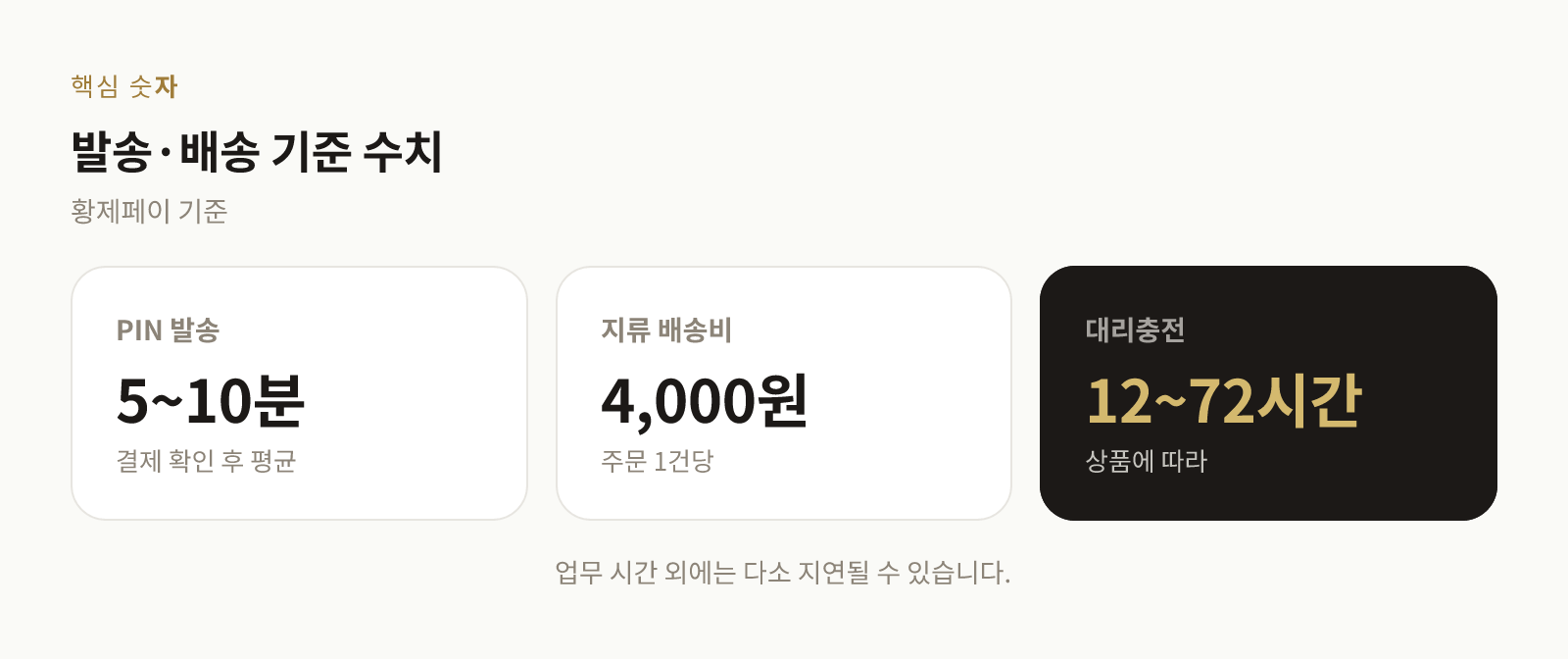 핵심 숫자

발송·배송 기준 수치

황제페이 기준

PIN 발송

5~10분

결제 확인 후 평균

지류 배송비

4,000원

주문 1건당

대리충전

12~72시간

상품에 따라

업무 시간 외에는 다소 지연될 수 있습니다.